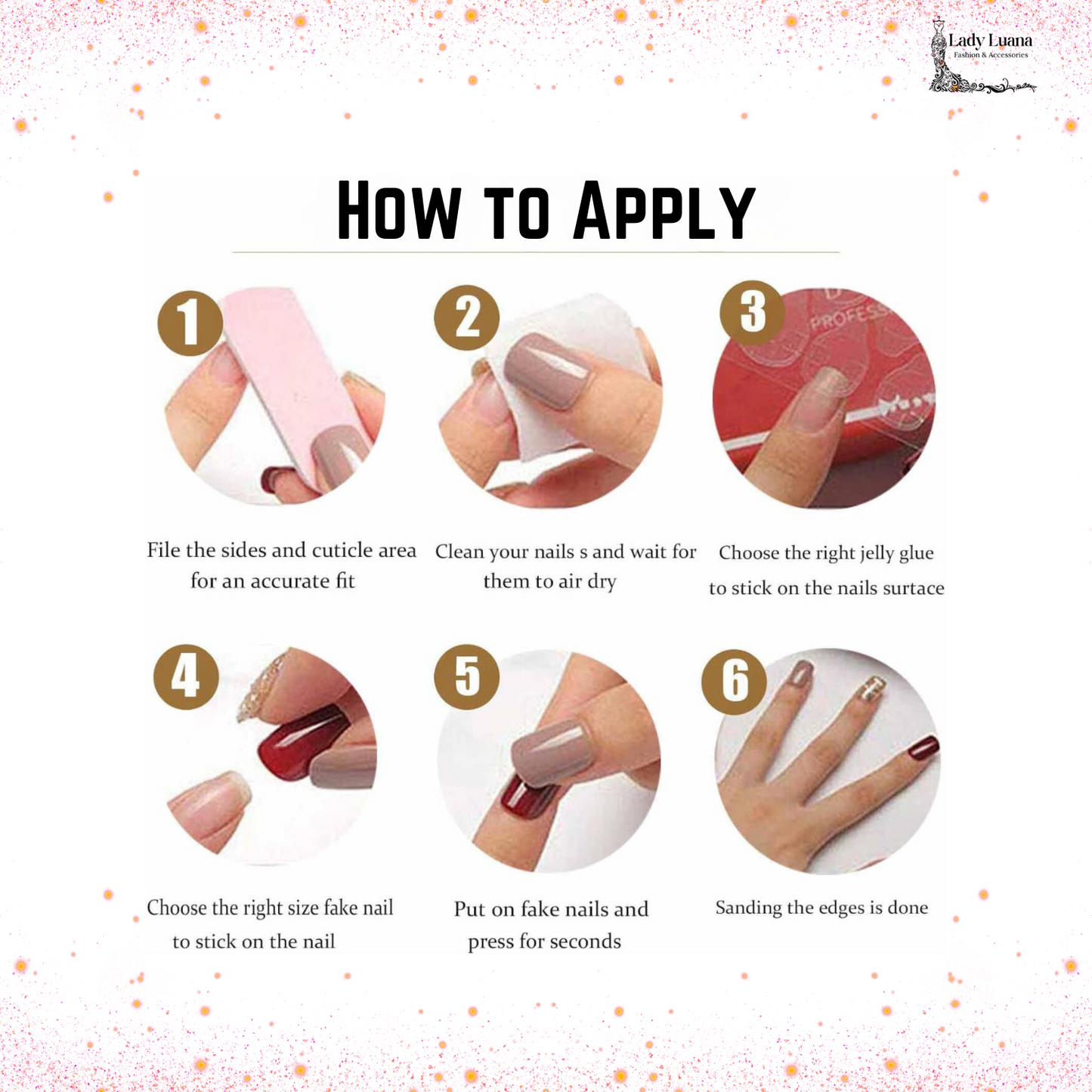 Lady Luana
Fashion & Accessories

How to Apply

1
File the sides and cuticle area for an accurate fit

2
Clean your nails s and wait for them to air dry

3
PROFESS
Choose the right jelly glue to stick on the nails surtace

4
Choose the right size fake nail to stick on the nail

5
Put on fake nails and press for seconds

6
Sanding the edges is done